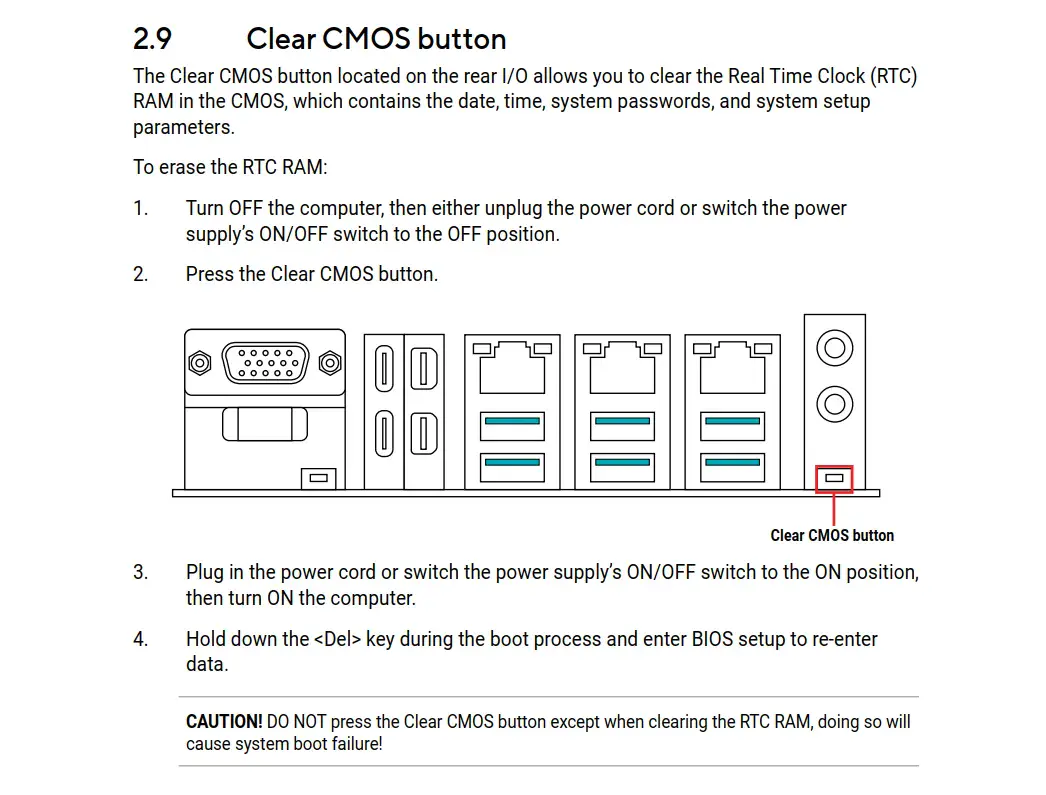 2.9 Clear CMOS button

The Clear CMOS button located on the rear I/O allows you to clear the Real Time Clock (RTC) RAM in the CMOS, which contains the date, time, system passwords, and system setup parameters.

To erase the RTC RAM:

1. Turn OFF the computer, then either unplug the power cord or switch the power supply's ON/OFF switch to the OFF position.

2. Press the Clear CMOS button.

Clear CMOS button

3. Plug in the power cord or switch the power supply's ON/OFF switch to the ON position, then turn ON the computer.

4. Hold down the <Del> key during the boot process and enter BIOS setup to re-enter data.

CAUTION! DO NOT press the Clear CMOS button except when clearing the RTC RAM, doing so will cause system boot failure!