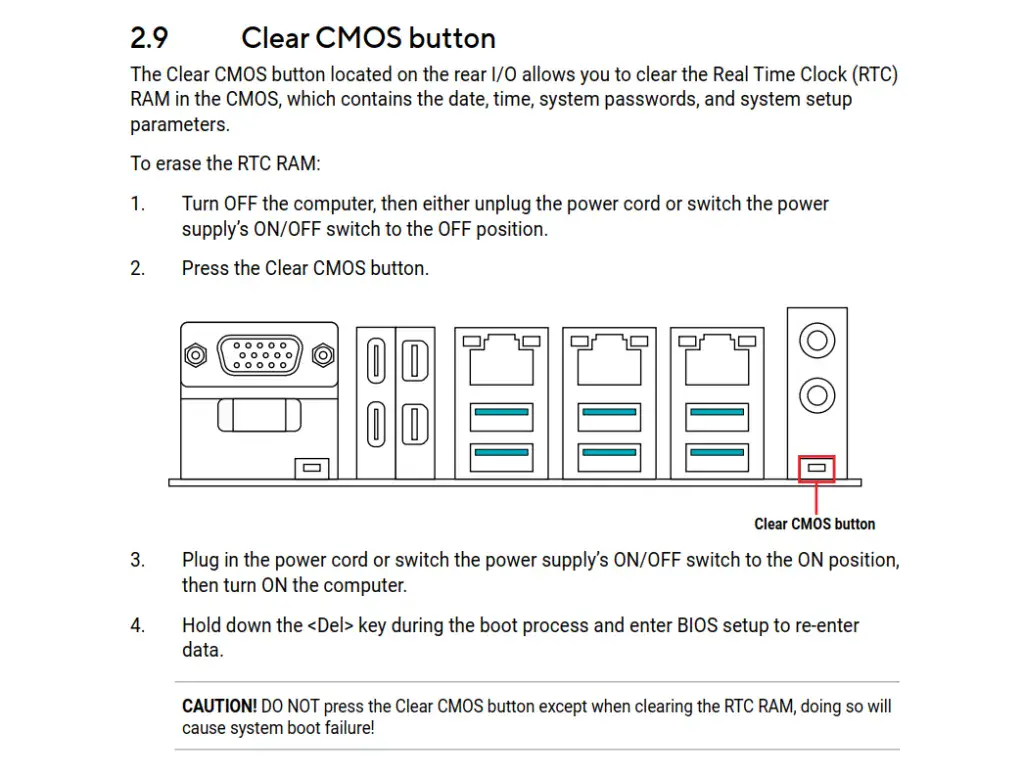 2.9 Clear CMOS button

The Clear CMOS button located on the rear I/O allows you to clear the Real Time Clock (RTC) RAM in the CMOS, which contains the date, time, system passwords, and system setup parameters.

To erase the RTC RAM:

1. Turn OFF the computer, then either unplug the power cord or switch the power supply's ON/OFF switch to the OFF position.

2. Press the Clear CMOS button.

Clear CMOS button

3. Plug in the power cord or switch the power supply's ON/OFF switch to the ON position, then turn ON the computer.

4. Hold down the <Del> key during the boot process and enter BIOS setup to re-enter data.

CAUTION! DO NOT press the Clear CMOS button except when clearing the RTC RAM, doing so will cause system boot failure!