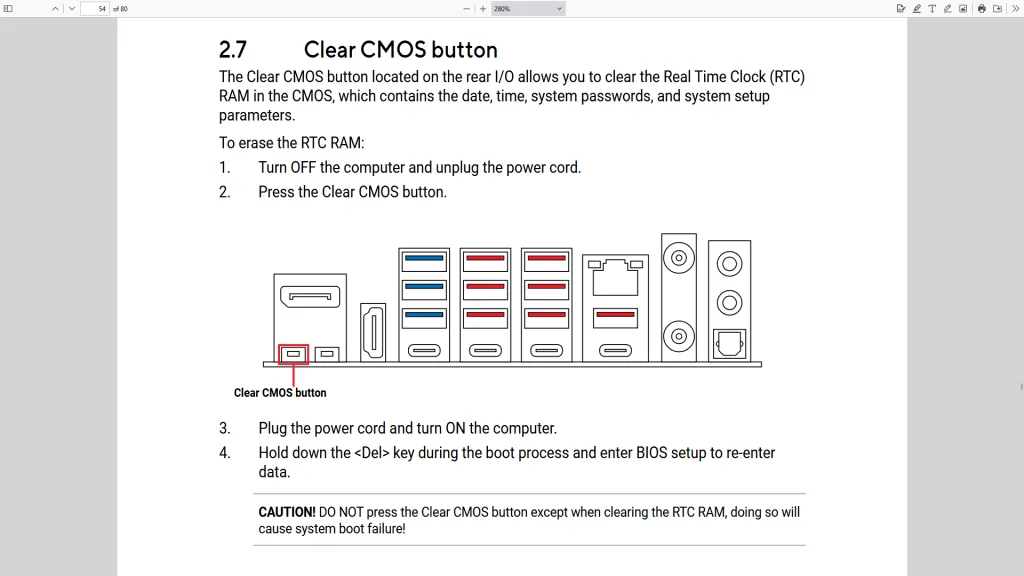 54 of 80

280%

2.7 Clear CMOS button

The Clear CMOS button located on the rear I/O allows you to clear the Real Time Clock (RTC) RAM in the CMOS, which contains the date, time, system passwords, and system setup parameters.

To erase the RTC RAM:

1. Turn OFF the computer and unplug the power cord.

2. Press the Clear CMOS button.

Clear CMOS button

3. Plug the power cord and turn ON the computer.

4. Hold down the <Del> key during the boot process and enter BIOS setup to re-enter data.

CAUTION! DO NOT press the Clear CMOS button except when clearing the RTC RAM, doing so will cause system boot failure!